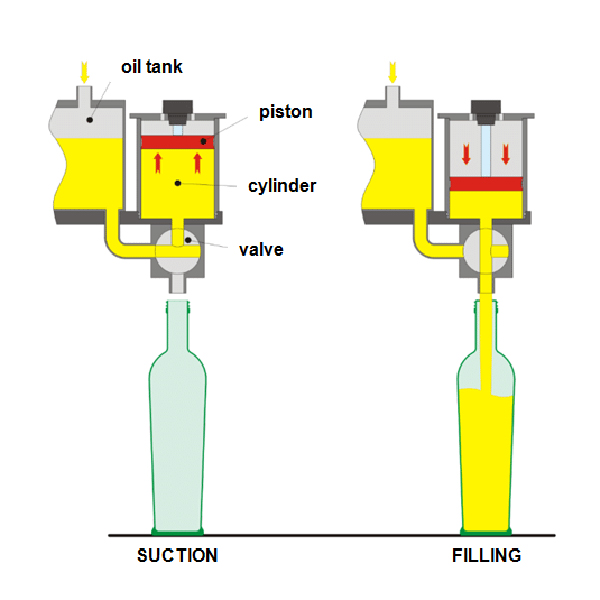 oil tank
piston
cylinder
valve
SUCTION
FILLING